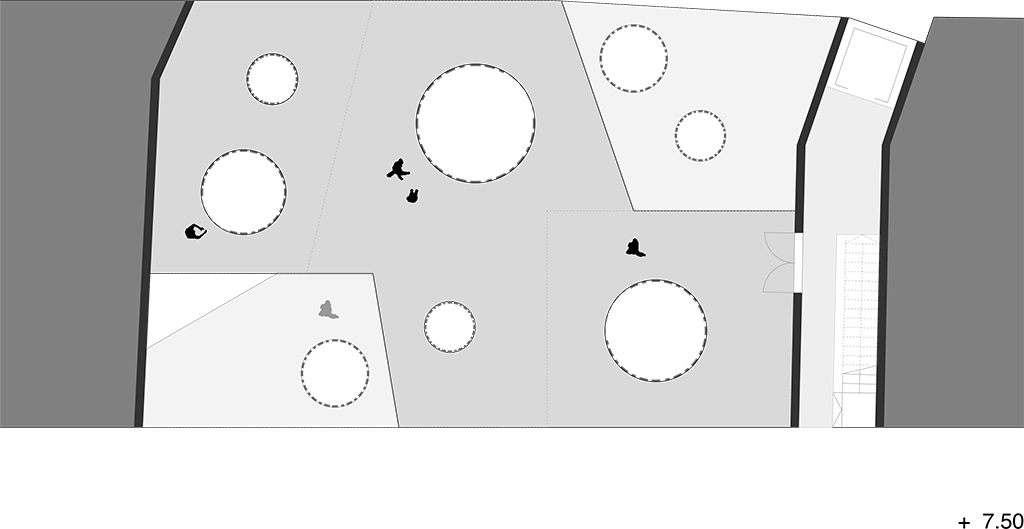 + 7.50