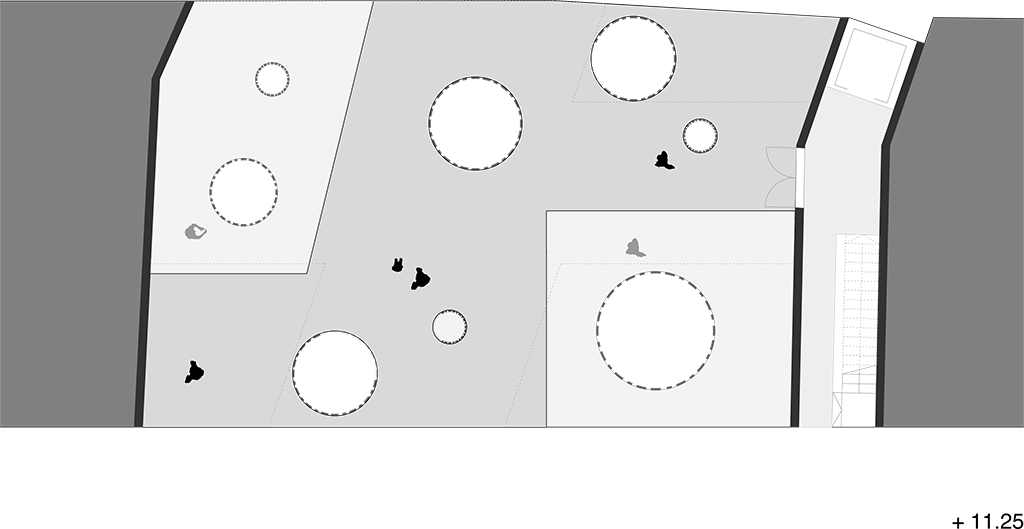 + 11.25