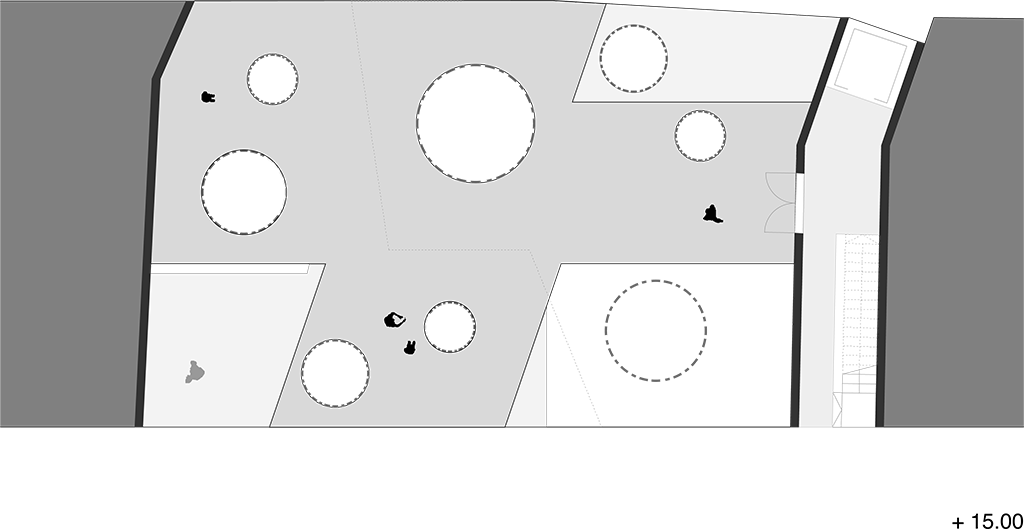 + 15.00