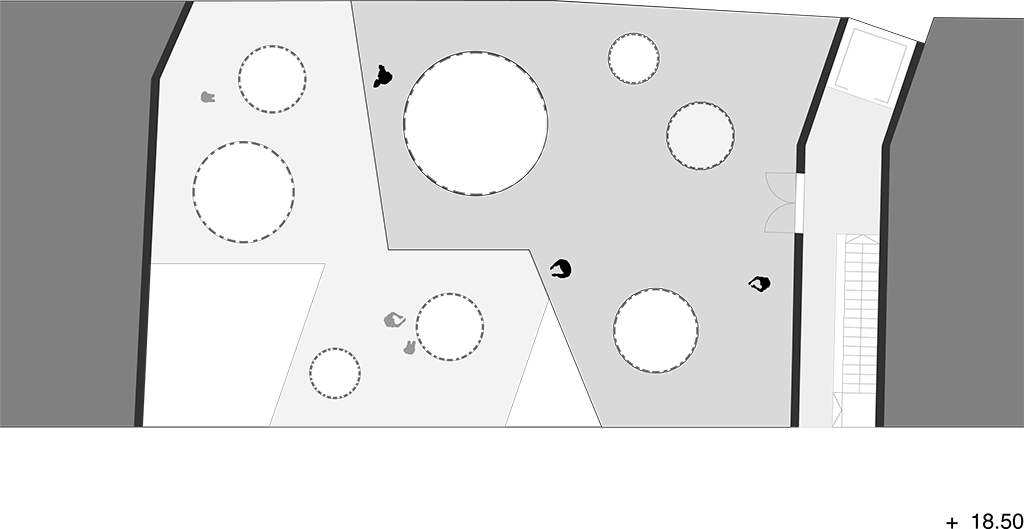 + 18.50